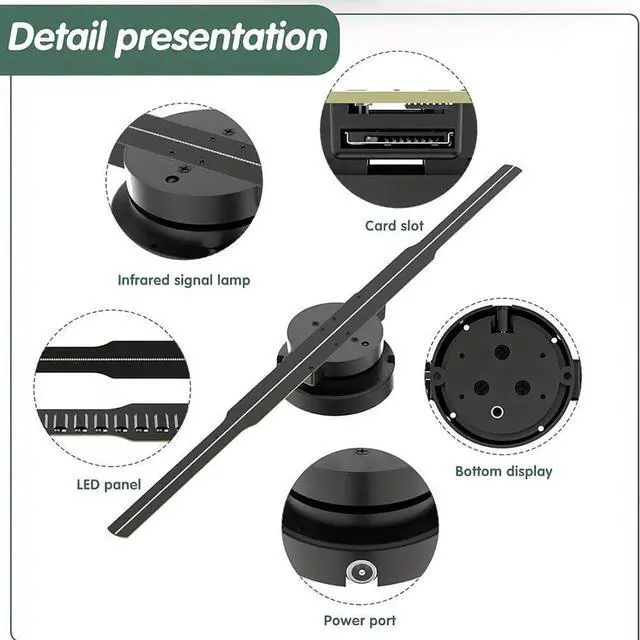 Detail presentation

Card slot

Infrared signal lamp

LED panel

Bottom display

Power port