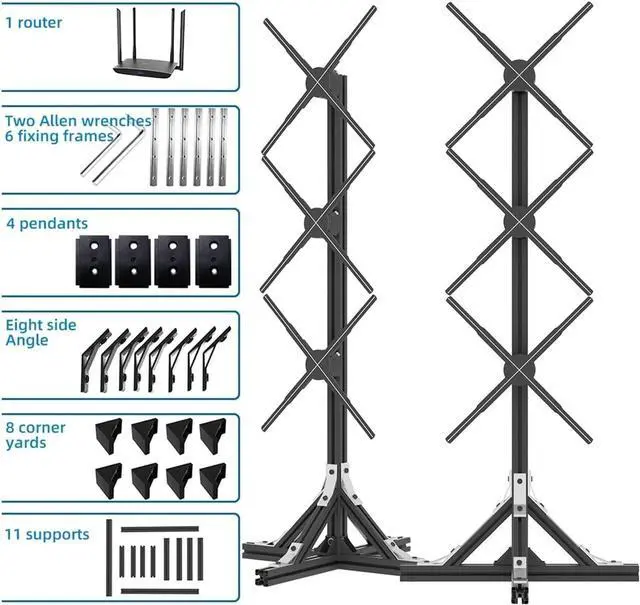 1 router

Two Allen wrenches
6 fixing frames

4 pendants

Eight side
Angle

8 corner
yards

11 supports