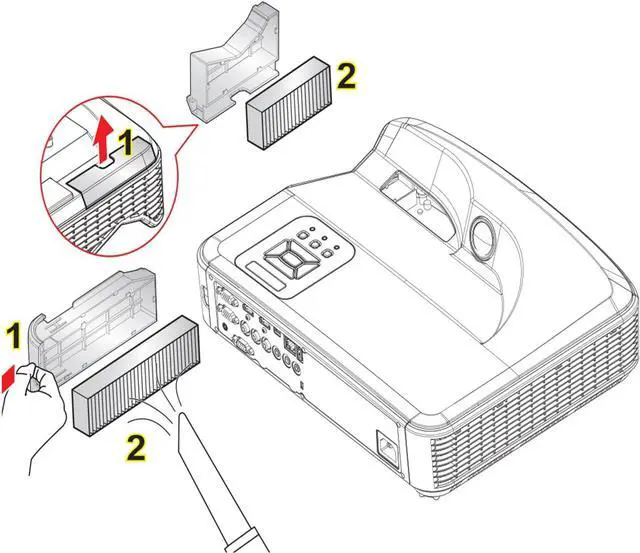 2
1
1
2