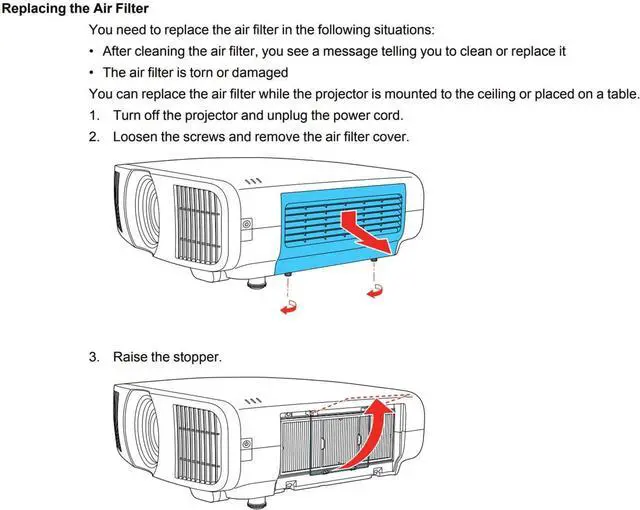 Replacing the Air Filter

You need to replace the air filter in the following situations:

• After cleaning the air filter, you see a message telling you to clean or replace it

• The air filter is torn or damaged

You can replace the air filter while the projector is mounted to the ceiling or placed on a table.

1. Turn off the projector and unplug the power cord.

2. Loosen the screws and remove the air filter cover.

3. Raise the stopper.