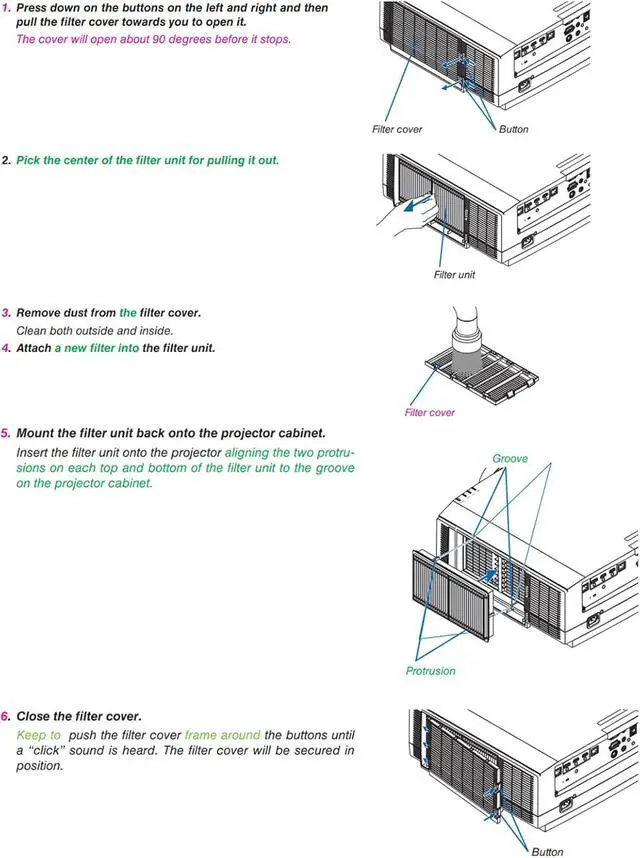 1. Press down on the buttons on the left and right and then pull the filter cover towards you to open it.

The cover will open about 90 degrees before it stops.

Filter cover

Button

2. Pick the center of the filter unit for pulling it out.

Filter unit

3. Remove dust from the filter cover.

Clean both outside and inside.

4. Attach a new filter into the filter unit.

Filter cover

5. Mount the filter unit back onto the projector cabinet.

Insert the filter unit onto the projector aligning the two protrusions on each top and bottom of the filter unit to the groove on the projector cabinet.

Groove

Protrusion

6. Close the filter cover.

Keep to push the filter cover frame around the buttons until a "click" sound is heard. The filter cover will be secured in position.

Button