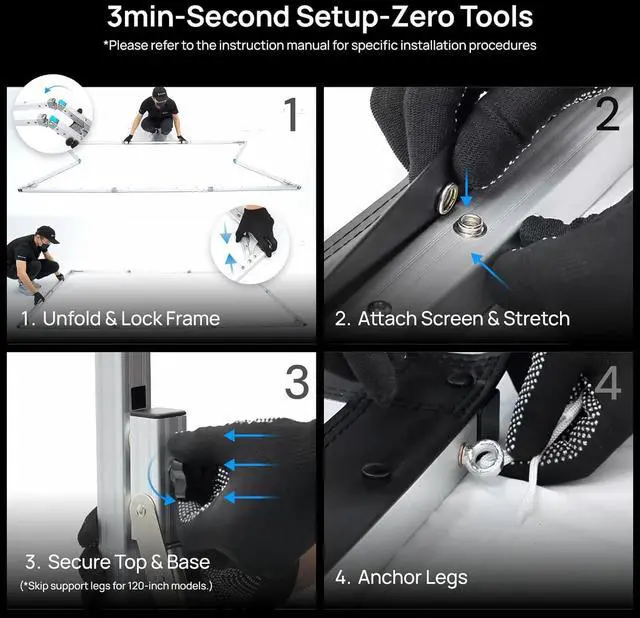 3min-Second Setup-Zero Tools

*Please refer to the instruction manual for specific installation procedures

1

1. Unfold & Lock Frame

2

2. Attach Screen & Stretch

3

3. Secure Top & Base

(*Skip support legs for 120-inch models.)

4

4. Anchor Legs