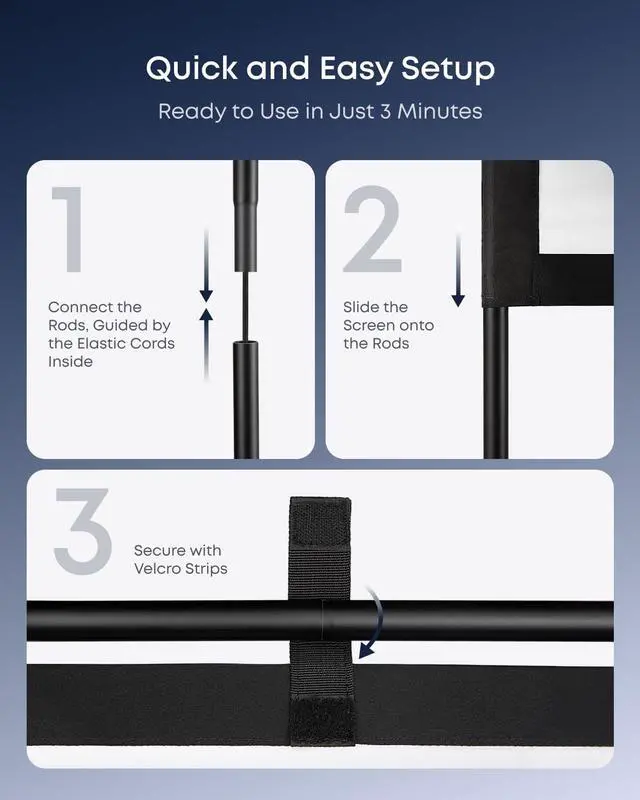 Quick and Easy Setup

Ready to Use in Just 3 Minutes

1

Connect the Rods, Guided by the Elastic Cords Inside

2

Slide the Screen onto the Rods

3

Secure with Velcro Strips