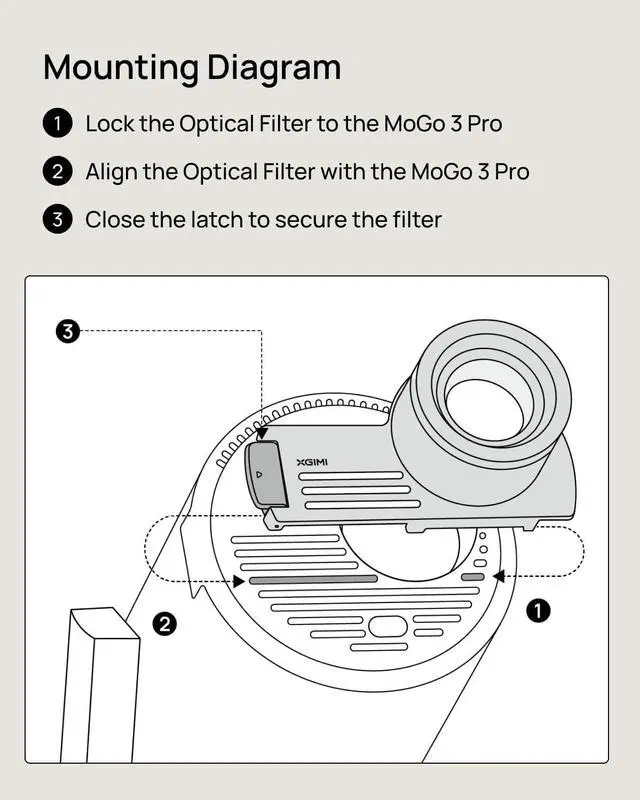 Mounting Diagram

1 Lock the Optical Filter to the MoGo 3 Pro

2 Align the Optical Filter with the MoGo 3 Pro

3 Close the latch to secure the filter

3

XGIMI

2

1