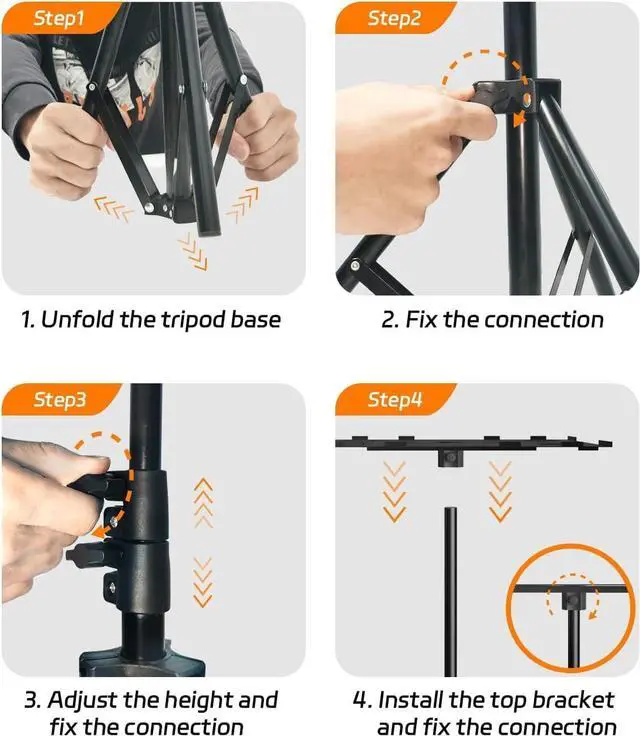 Step1

1. Unfold the tripod base

Step2

2. Fix the connection

Step3

3. Adjust the height and fix the connection

Step4

4. Install the top bracket and fix the connection