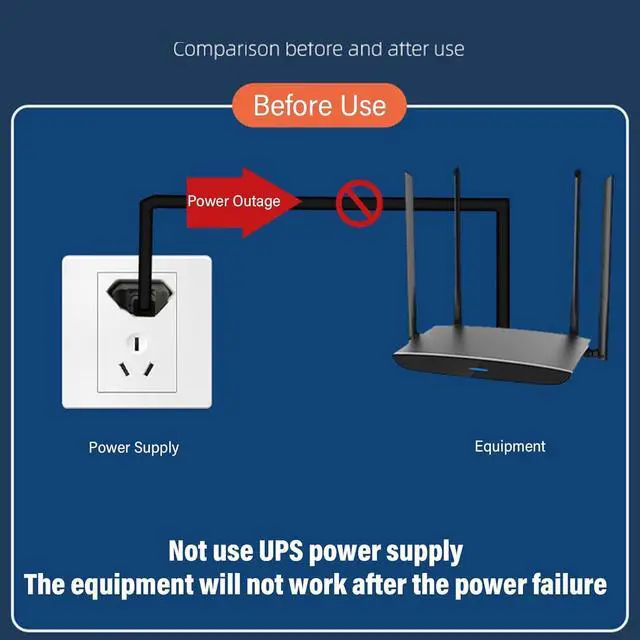 Comparison before and after use

Before Use

Power Outage

Power Supply

Equipment

Not use UPS power supply
The equipment will not work after the power failure