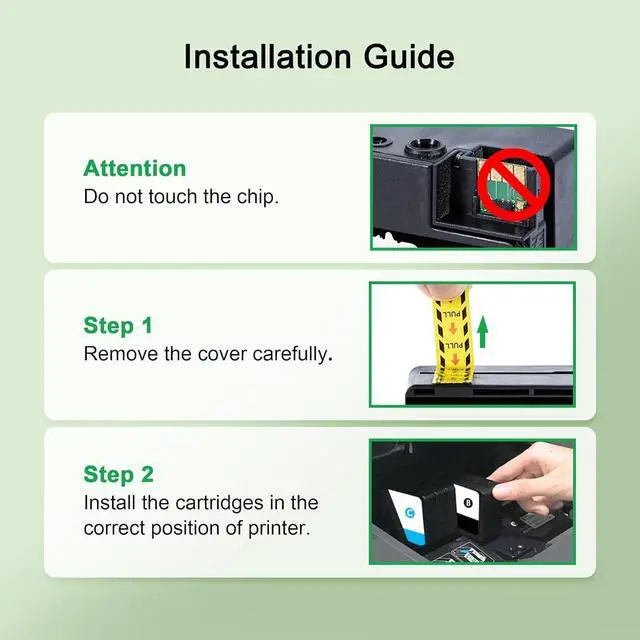 Installation Guide

Attention
Do not touch the chip.

Step 1
Remove the cover carefully.

PULL

PULL

Step 2
Install the cartridges in the correct position of printer.

C

B