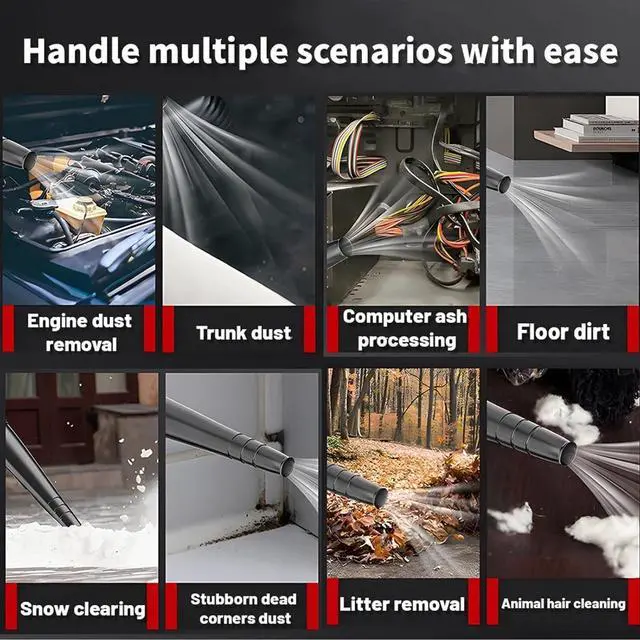 Handle multiple scenarios with ease

Engine dust removal

Trunk dust

Computer ash processing

Floor dirt

Snow clearing

Stubborn dead corners dust

Litter removal

Animal hair cleaning