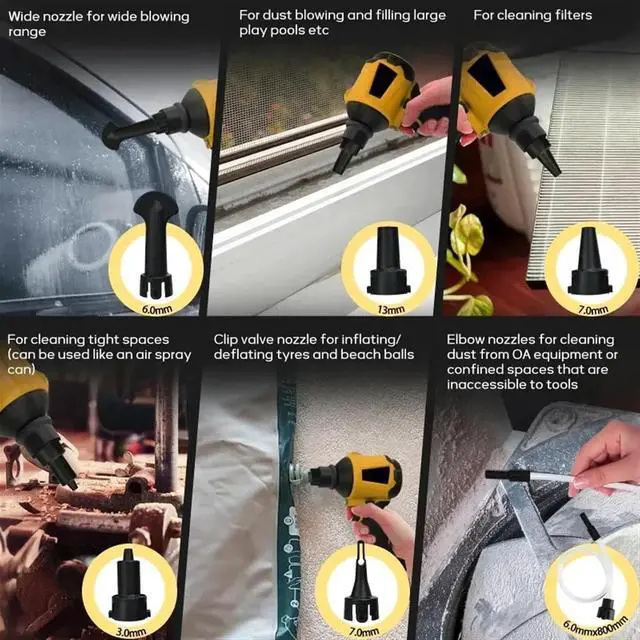 Wide nozzle for wide blowing range

6.0mm

For dust blowing and filling large play pools etc

13mm

For cleaning filters

7.0mm

For cleaning tight spaces (can be used like an air spray can)

3.0mm

Clip valve nozzle for inflating/ deflating tyres and beach balls

7.0mm

Elbow nozzles for cleaning dust from OA equipment or confined spaces that are inaccessible to tools

6.0mmx800mm