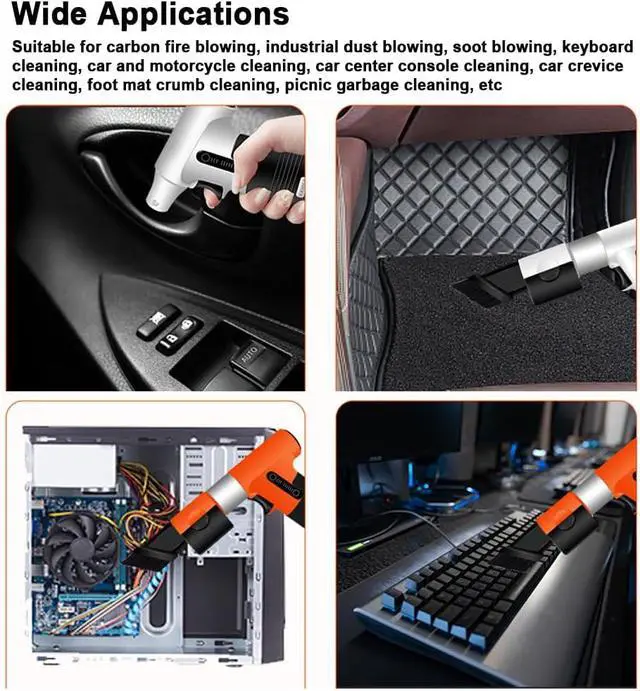 Wide Applications

Suitable for carbon fire blowing, industrial dust blowing, soot blowing, keyboard cleaning, car and motorcycle cleaning, car center console cleaning, car crevice cleaning, foot mat crumb cleaning, picnic garbage cleaning, etc

AUTO