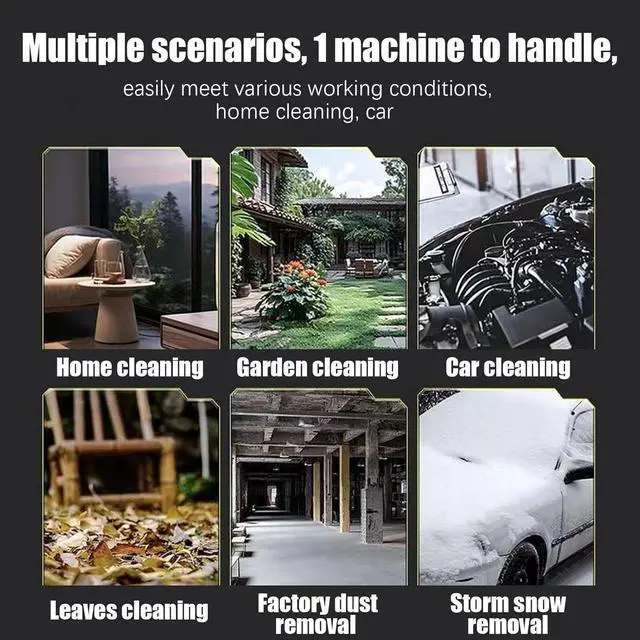 Multiple scenarios, 1 machine to handle,

easily meet various working conditions, home cleaning, car

Home cleaning

Garden cleaning

Car cleaning

Leaves cleaning

Factory dust removal

Storm snow removal