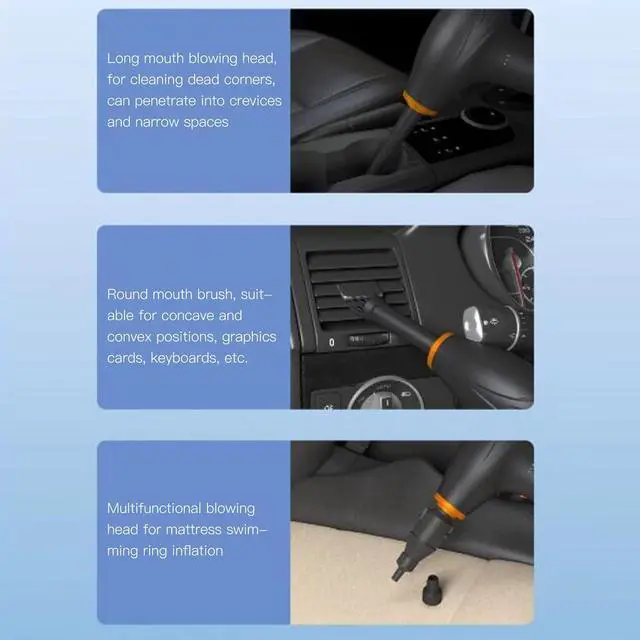 Long mouth blowing head, for cleaning dead corners, can penetrate into crevices and narrow spaces

Round mouth brush, suitable for concave and convex positions, graphics cards, keyboards, etc.

Multifunctional blowing head for mattress swimming ring inflation