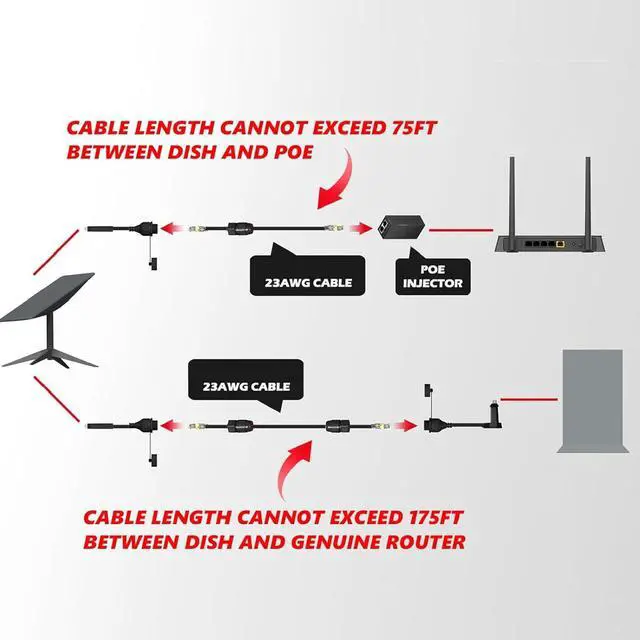 CABLE LENGTH CANNOT EXCEED 75FT BETWEEN DISH AND POE

23AWG CABLE

POE INJECTOR

23AWG CABLE

CABLE LENGTH CANNOT EXCEED 175FT BETWEEN DISH AND GENUINE ROUTER