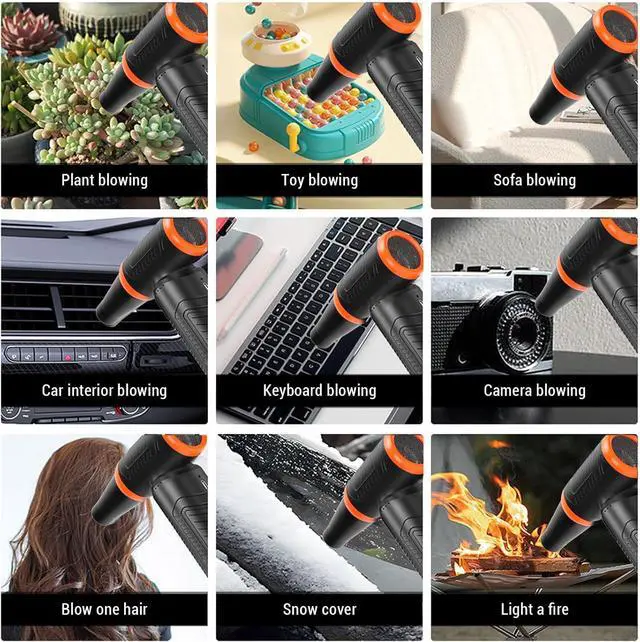 Plant blowing

Toy blowing

Sofa blowing

Car interior blowing

Keyboard blowing

Camera blowing

Blow one hair

Snow cover

Light a fire