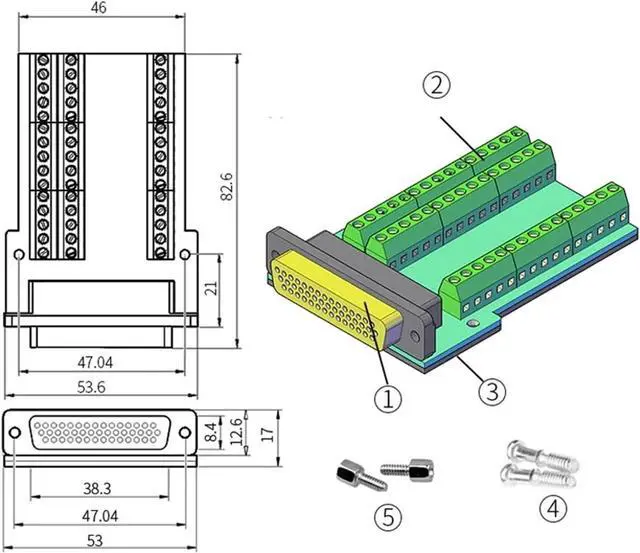 46

82.6

21

47.04

53.6

8.4

12.6

17

38.3

47.04

53

②

①

③

⑤

④