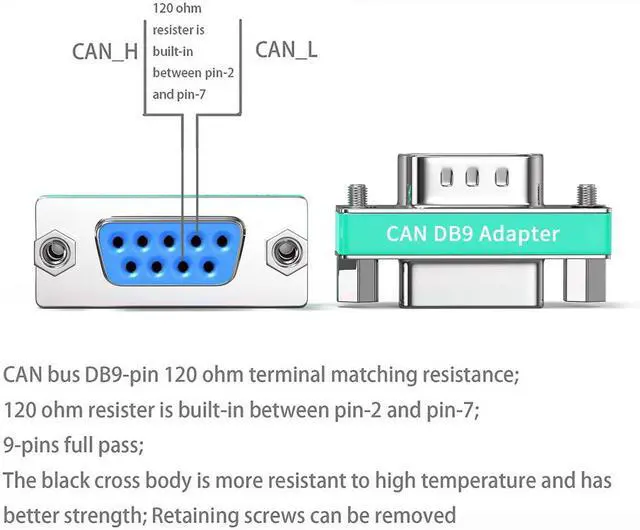 CAN_H

120 ohm resister is built-in between pin-2 and pin-7

CAN_L

CAN DB9 Adapter

CAN bus DB9-pin 120 ohm terminal matching resistance;
120 ohm resister is built-in between pin-2 and pin-7;
9-pins full pass;
The black cross body is more resistant to high temperature and has better strength; Retaining screws can be removed