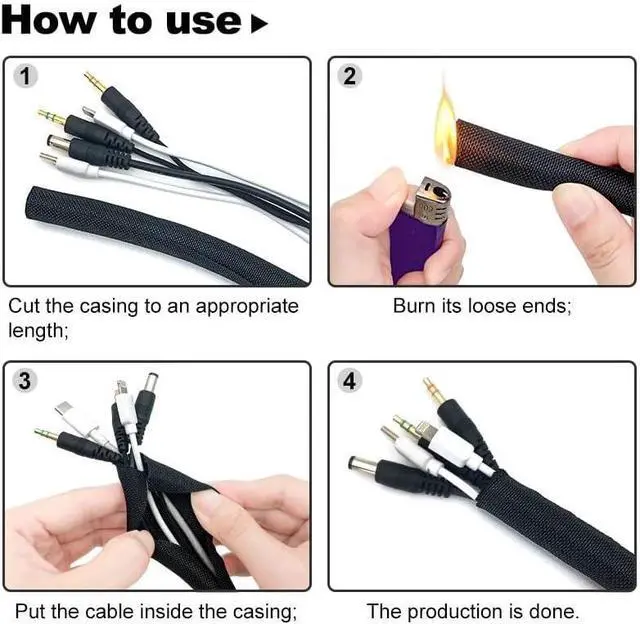 How to use ▸

1

Cut the casing to an appropriate length;

2

Burn its loose ends;

3

Put the cable inside the casing;

4

The production is done.