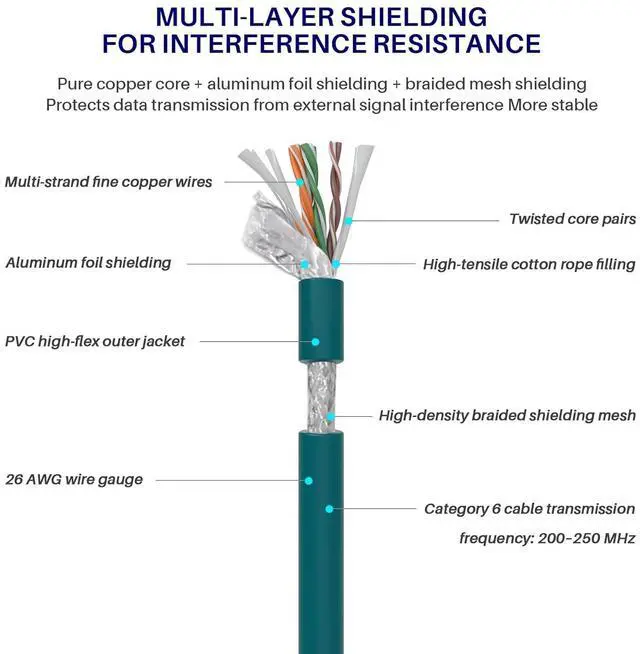 MULTI-LAYER SHIELDING FOR INTERFERENCE RESISTANCE

Pure copper core + aluminum foil shielding + braided mesh shielding
Protects data transmission from external signal interference More stable

Multi-strand fine copper wires

Twisted core pairs

Aluminum foil shielding

High-tensile cotton rope filling

PVC high-flex outer jacket

High-density braided shielding mesh

26 AWG wire gauge

Category 6 cable transmission frequency: 200–250 MHz