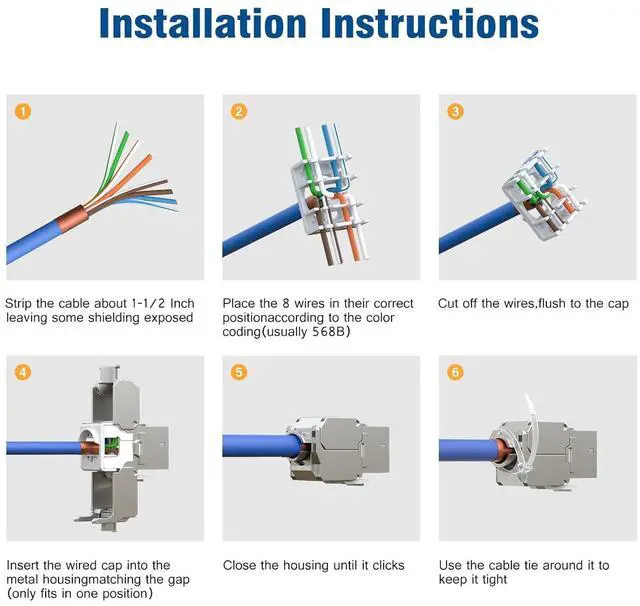 Installation Instructions

1

Strip the cable about 1-1/2 Inch leaving some shielding exposed

2

Place the 8 wires in their correct positionaccording to the color coding(usually 568B)

3

Cut off the wires,flush to the cap

4

Insert the wired cap into the metal housingmatching the gap (only fits in one position)

5

Close the housing until it clicks

6

Use the cable tie around it to keep it tight