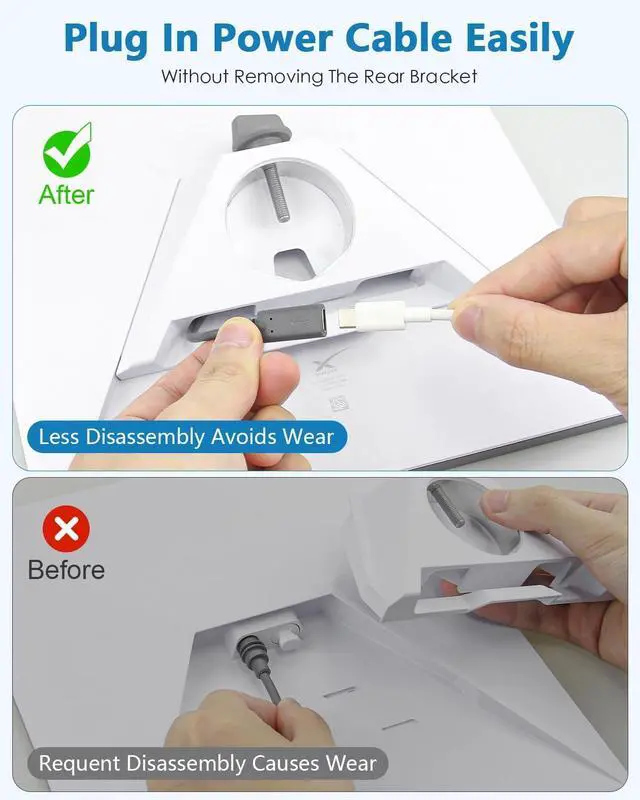 Plug In Power Cable Easily

Without Removing The Rear Bracket

After

Less Disassembly Avoids Wear

Before

Requent Disassembly Causes Wear