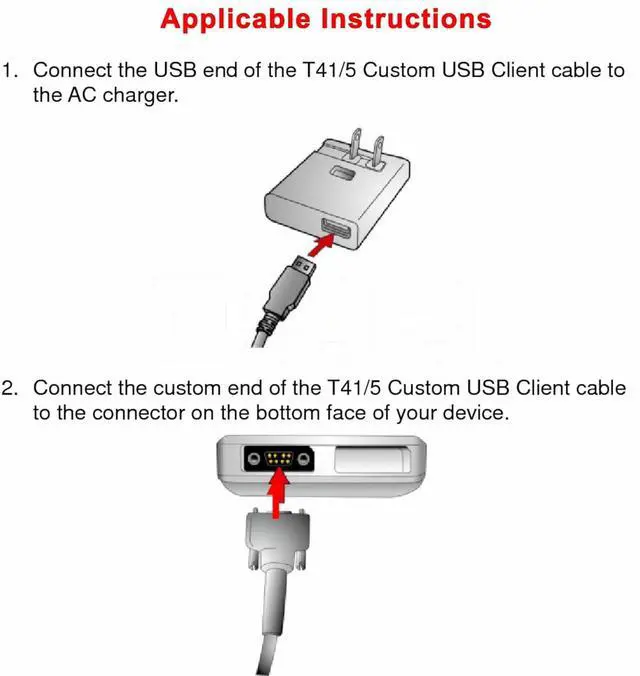 Applicable Instructions

1. Connect the USB end of the T41/5 Custom USB Client cable to the AC charger.

2. Connect the custom end of the T41/5 Custom USB Client cable to the connector on the bottom face of your device.