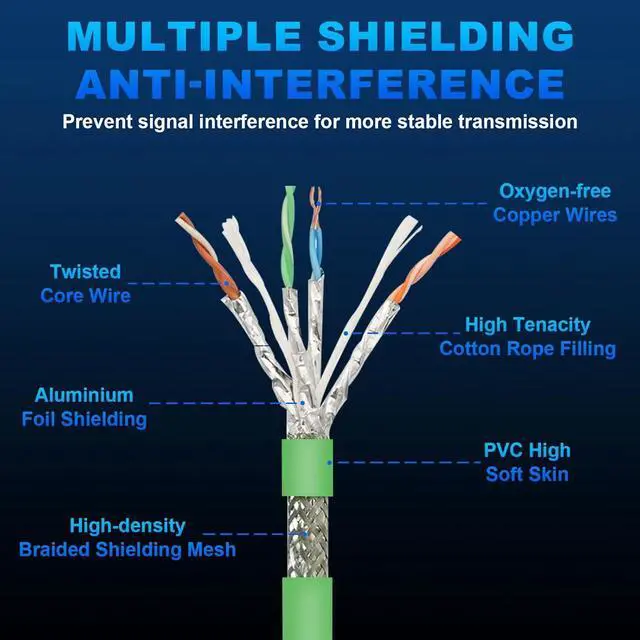 MULTIPLE SHIELDING
ANTI-INTERFERENCE
Prevent signal interference for more stable transmission

Oxygen-free
Copper Wires

Twisted
Core Wire

High Tenacity
Cotton Rope Filling

Aluminium
Foil Shielding

PVC High
Soft Skin

High-density
Braided Shielding Mesh