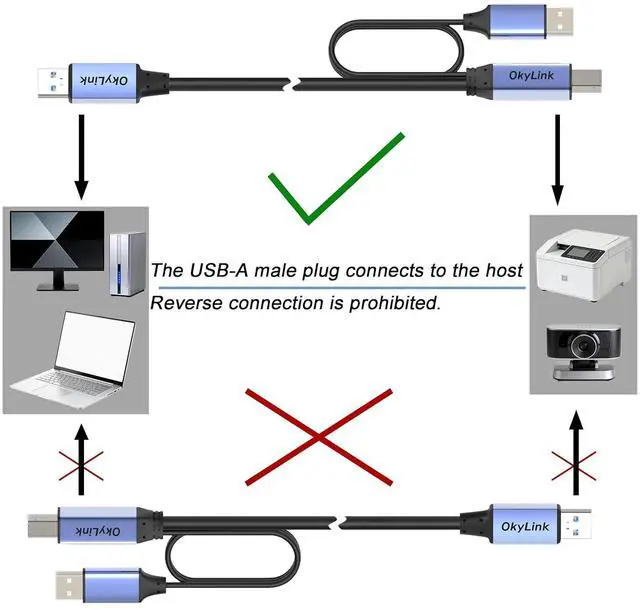 OkyLink

OkyLink

The USB-A male plug connects to the host

Reverse connection is prohibited.

OkyLink

OkyLink