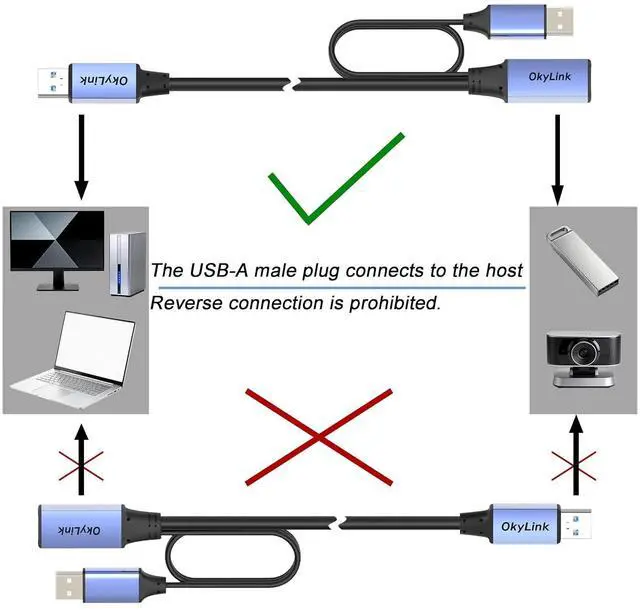 OkyLink

OkyLink

The USB-A male plug connects to the host

Reverse connection is prohibited.

OkyLink

OkyLink