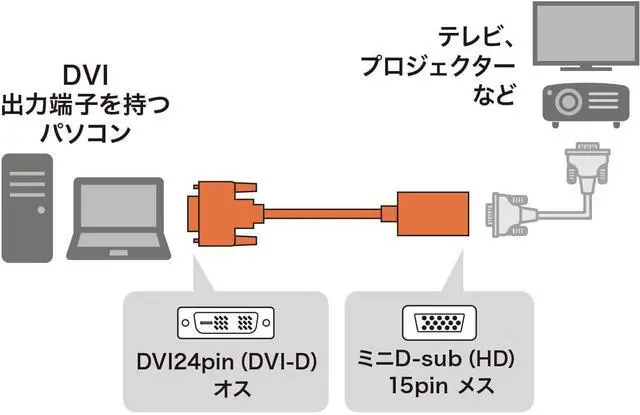 DVI
出力端子を持つ
パソコン

テレビ、
プロジェクター
など

DVI24pin (DVI-D)
オス

ミニD-sub (HD)
15pin メス