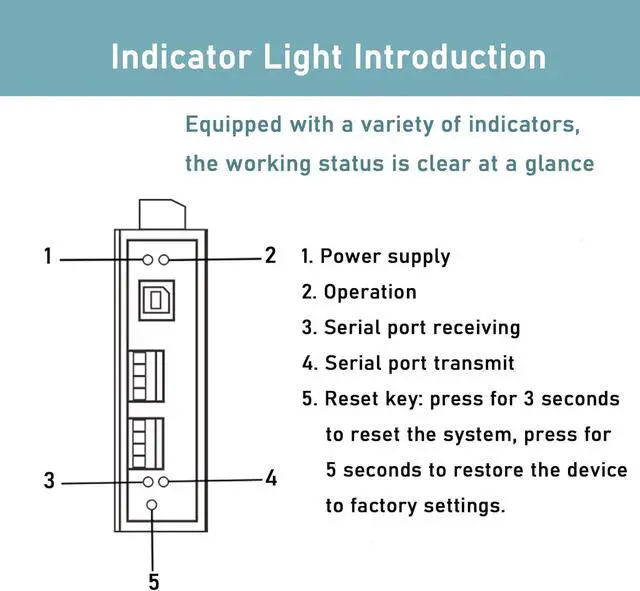 Indicator Light Introduction

Equipped with a variety of indicators, the working status is clear at a glance

1
2
3
4
5

1. Power supply
2. Operation
3. Serial port receiving
4. Serial port transmit
5. Reset key: press for 3 seconds to reset the system, press for 5 seconds to restore the device to factory settings.