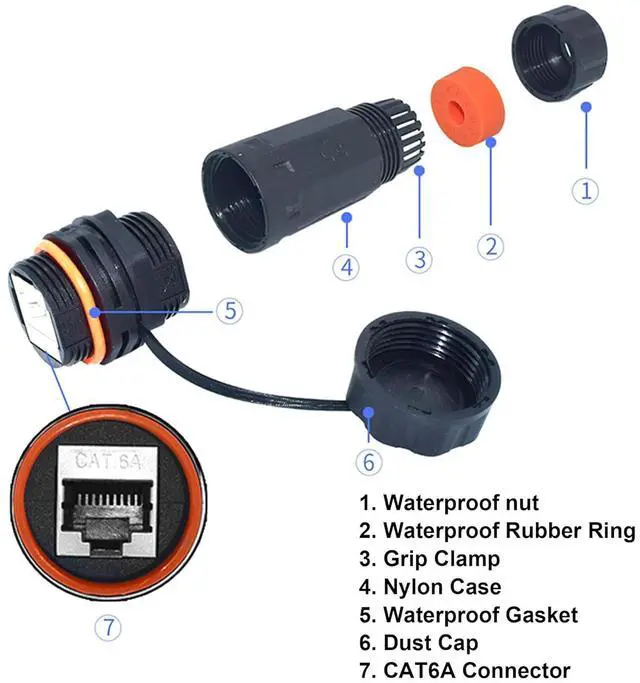 ①

②

③

④

⑤

⑥

CAT 6A

⑦

1. Waterproof nut
2. Waterproof Rubber Ring
3. Grip Clamp
4. Nylon Case
5. Waterproof Gasket
6. Dust Cap
7. CAT6A Connector