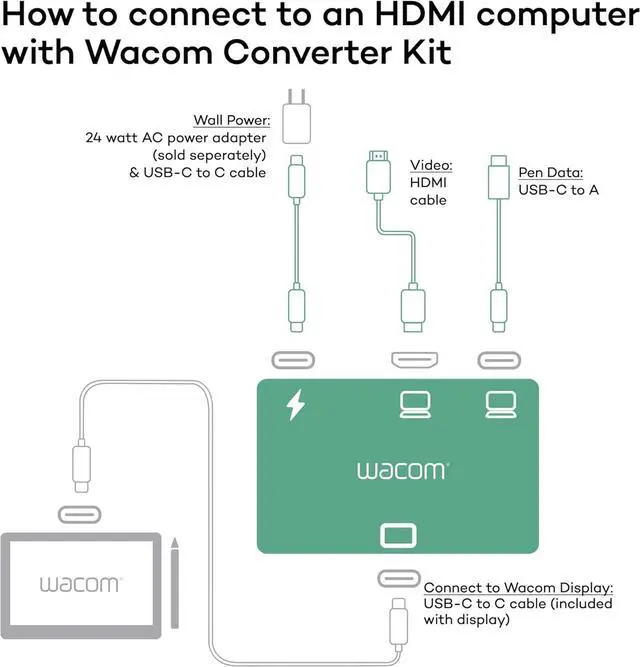 How to connect to an HDMI computer with Wacom Converter Kit

Wall Power:
24 watt AC power adapter (sold seperately) & USB-C to C cable

Video:
HDMI cable

Pen Data:
USB-C to A

wacom

wacom

Connect to Wacom Display:
USB-C to C cable (included with display)