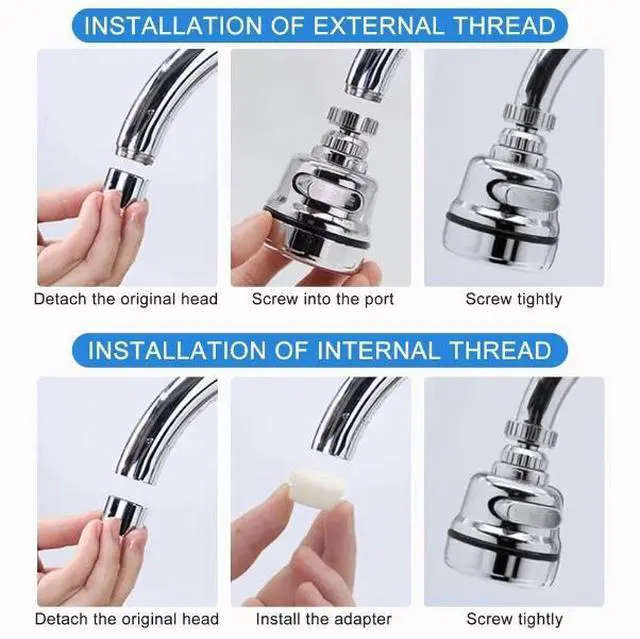 INSTALLATION OF EXTERNAL THREAD

Detach the original head

Screw into the port

Screw tightly

INSTALLATION OF INTERNAL THREAD

Detach the original head

Install the adapter

Screw tightly