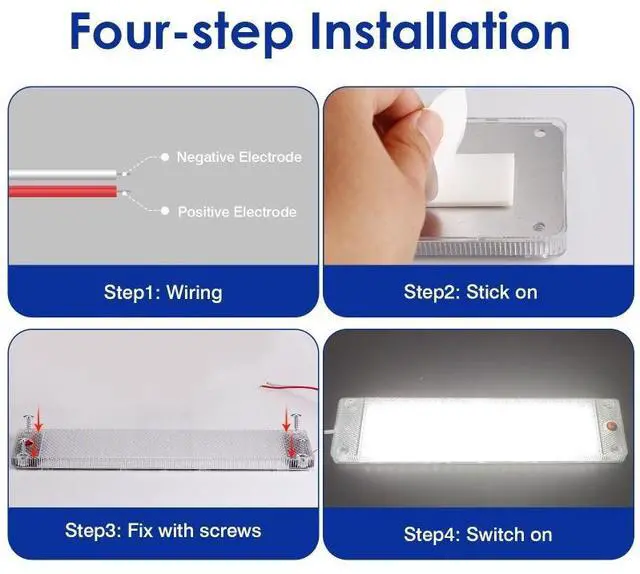 Four-step Installation

Negative Electrode

Positive Electrode

Step1: Wiring

Step2: Stick on

Step3: Fix with screws

Step4: Switch on