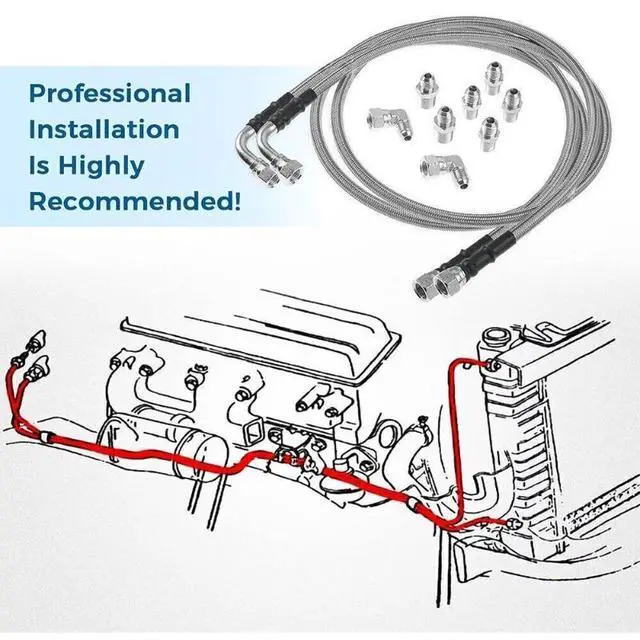 Professional Installation Is Highly Recommended!