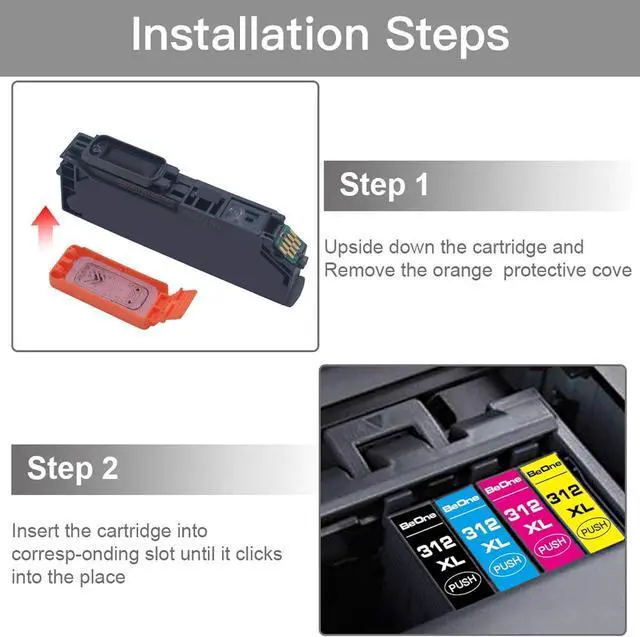 Installation Steps

Step 1

Upside down the cartridge and Remove the orange protective cove

Step 2

Insert the cartridge into corresp-onding slot until it clicks into the place

BeOne
312
XL
PUSH

BeOne
312
XL
PUSH

BeOne
312
XL
PUSH

BeOne
312
XL
PUSH