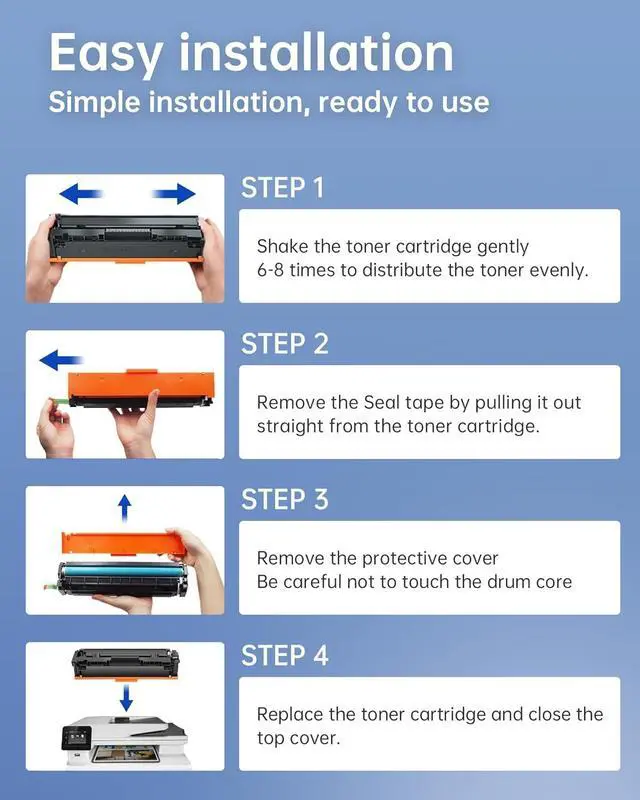 Easy installation
Simple installation, ready to use

STEP 1

Shake the toner cartridge gently 6-8 times to distribute the toner evenly.

STEP 2

Remove the Seal tape by pulling it out straight from the toner cartridge.

STEP 3

Remove the protective cover
Be careful not to touch the drum core

STEP 4

Replace the toner cartridge and close the top cover.