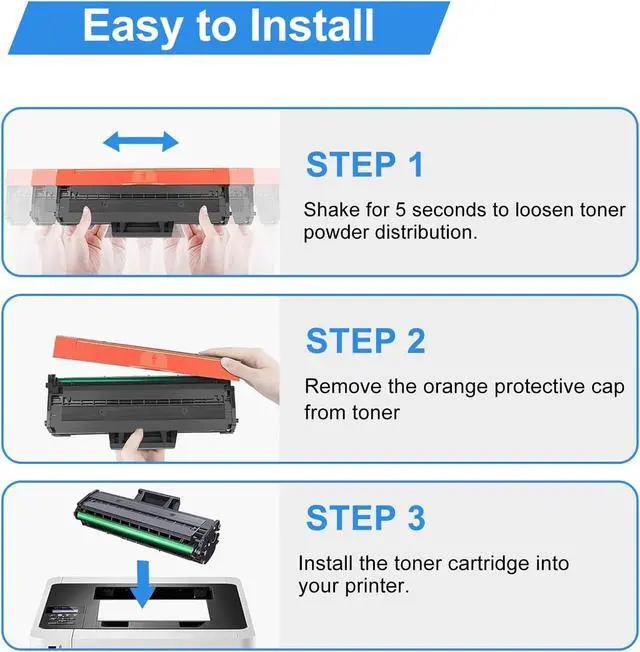 Easy to Install

STEP 1

Shake for 5 seconds to loosen toner powder distribution.

STEP 2

Remove the orange protective cap from toner

STEP 3

Install the toner cartridge into your printer.