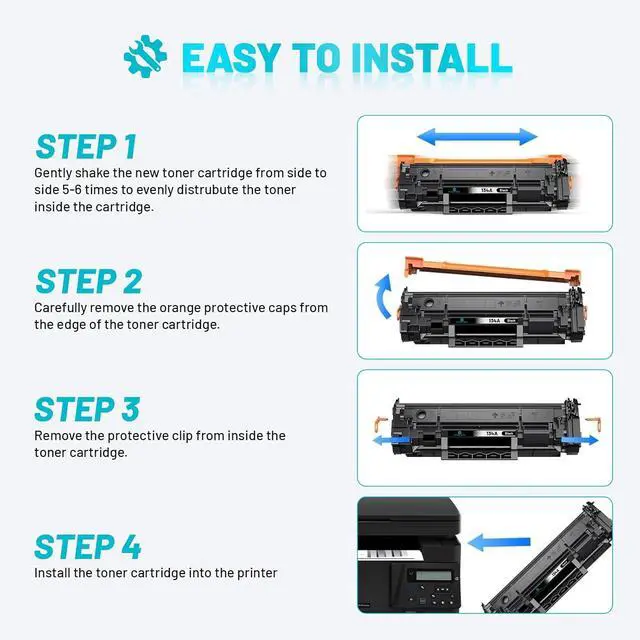 EASY TO INSTALL

STEP 1
Gently shake the new toner cartridge from side to side 5-6 times to evenly distrubute the toner inside the cartridge.

134A Black

STEP 2
Carefully remove the orange protective caps from the edge of the toner cartridge.

134A Black

STEP 3
Remove the protective clip from inside the toner cartridge.

134A Black

STEP 4
Install the toner cartridge into the printer

134A