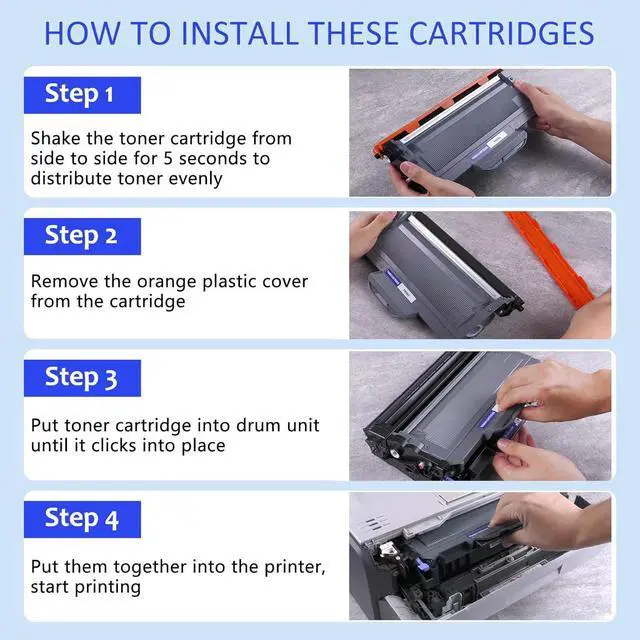 HOW TO INSTALL THESE CARTRIDGES

Step 1

Shake the toner cartridge from side to side for 5 seconds to distribute toner evenly

Step 2

Remove the orange plastic cover from the cartridge

Step 3

Put toner cartridge into drum unit until it clicks into place

Step 4

Put them together into the printer, start printing