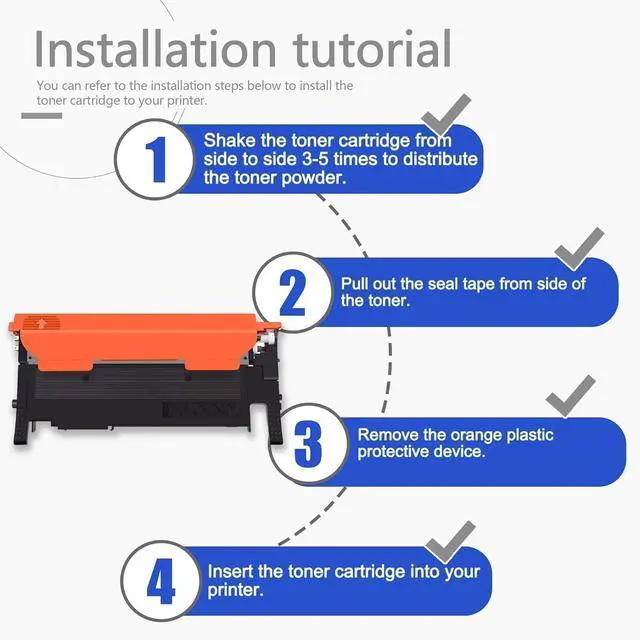 Installation tutorial

You can refer to the installation steps below to install the toner cartridge to your printer.

1

Shake the toner cartridge from side to side 3-5 times to distribute the toner powder.

2

Pull out the seal tape from side of the toner.

3

Remove the orange plastic protective device.

4

Insert the toner cartridge into your printer.