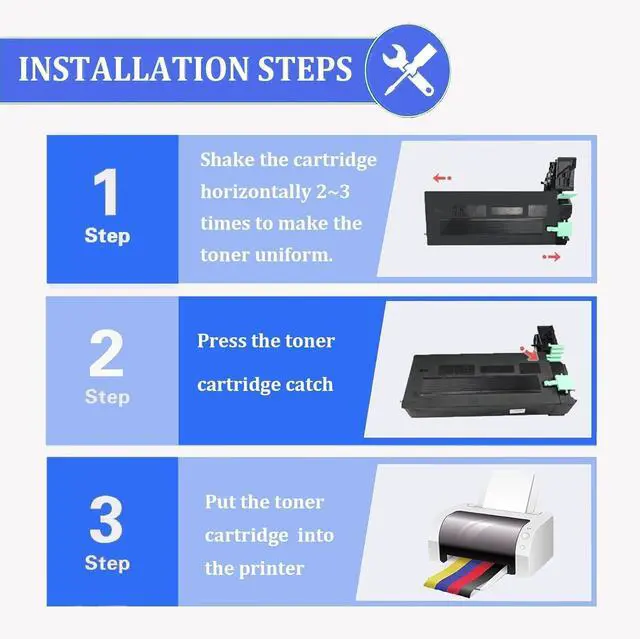 INSTALLATION STEPS

1
Step
Shake the cartridge horizontally 2~3 times to make the toner uniform.

2
Step
Press the toner cartridge catch

3
Step
Put the toner cartridge into the printer