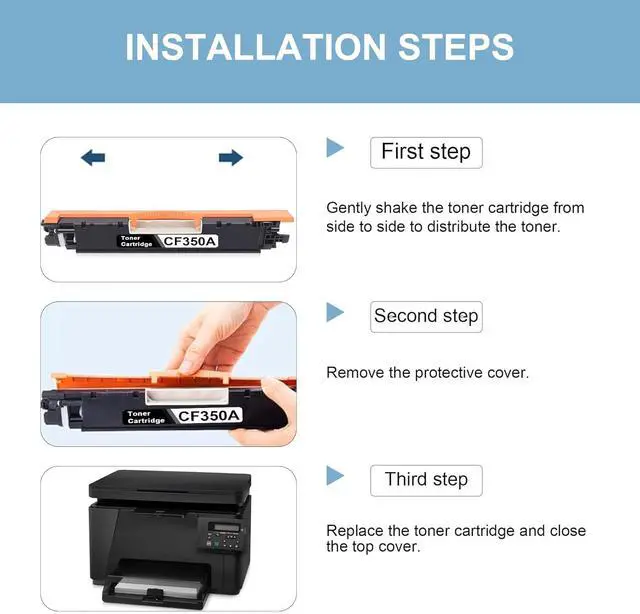 INSTALLATION STEPS

Toner Cartridge CF350A

First step

Gently shake the toner cartridge from side to side to distribute the toner.

Toner Cartridge CF350A

Second step

Remove the protective cover.

Third step

Replace the toner cartridge and close the top cover.