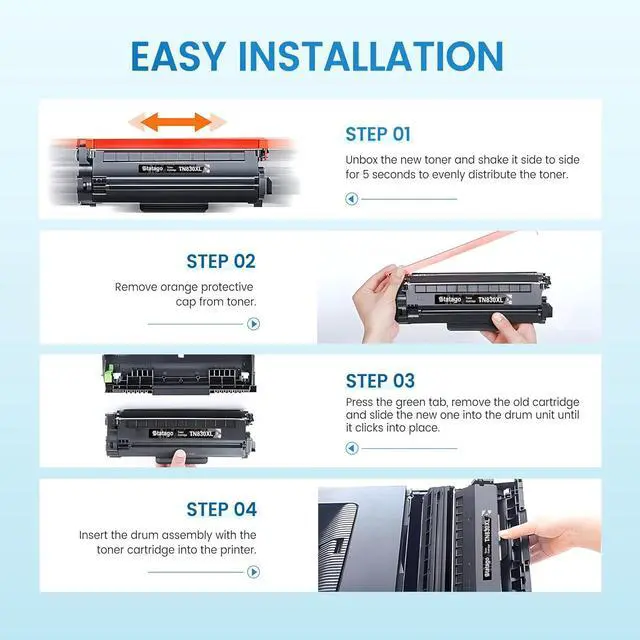 EASY INSTALLATION

Statago TN830XL

STEP 01

Unbox the new toner and shake it side to side for 5 seconds to evenly distribute the toner.

STEP 02

Remove orange protective cap from toner.

Statago TN830XL

Statago TN830XL

STEP 03

Press the green tab, remove the old cartridge and slide the new one into the drum unit until it clicks into place.

STEP 04

Insert the drum assembly with the toner cartridge into the printer.

Statago TN830XL