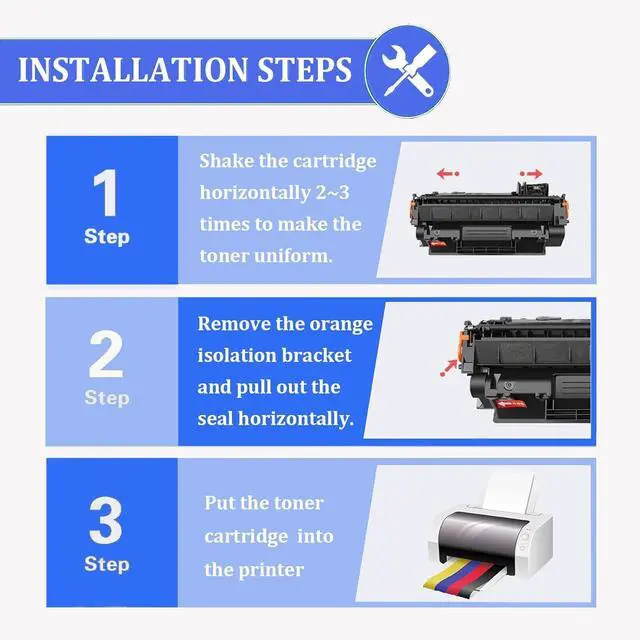 INSTALLATION STEPS

1
Step

Shake the cartridge horizontally 2~3 times to make the toner uniform.

2
Step

Remove the orange isolation bracket and pull out the seal horizontally.

3
Step

Put the toner cartridge into the printer