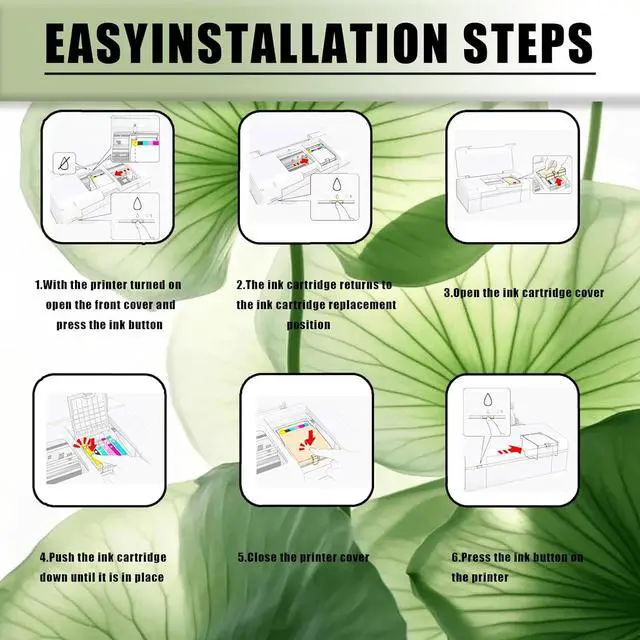 EASYINSTALLATION STEPS

1.With the printer turned on open the front cover and press the ink button

2.The ink cartridge returns to the ink cartridge replacement position

3.Open the ink cartridge cover

4.Push the ink cartridge down until it is in place

5.Close the printer cover

6.Press the ink button on the printer