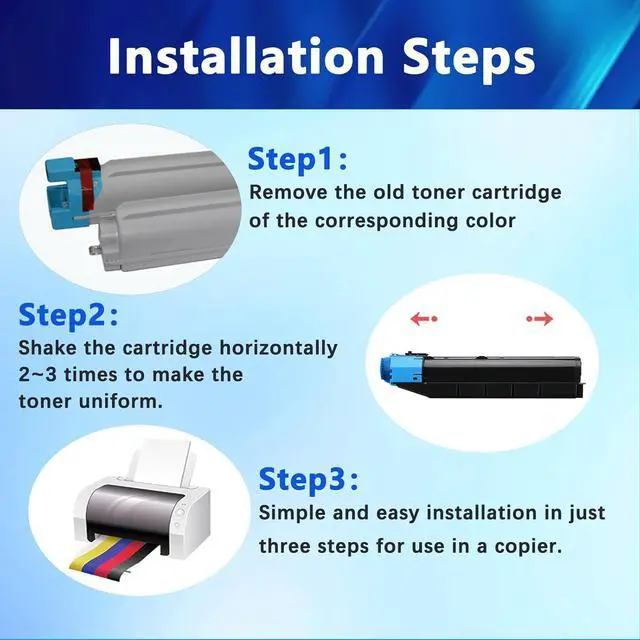 Installation Steps

Step1:
Remove the old toner cartridge of the corresponding color

Step2:
Shake the cartridge horizontally 2~3 times to make the toner uniform.

Step3:
Simple and easy installation in just three steps for use in a copier.