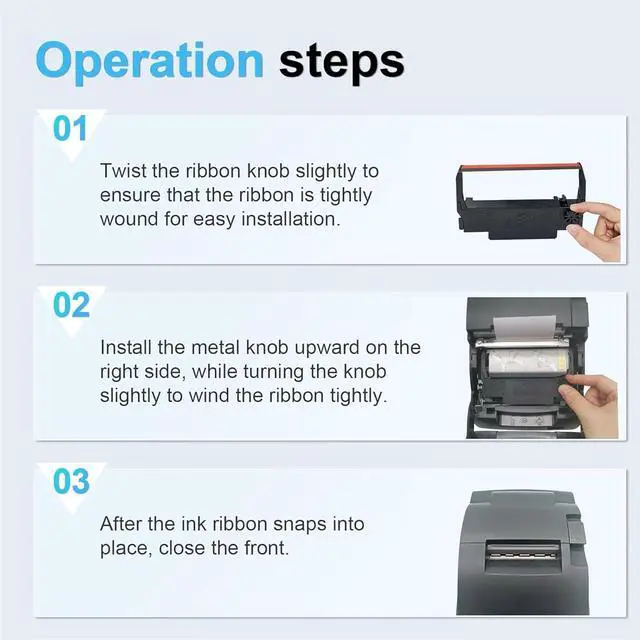 Operation steps

01

Twist the ribbon knob slightly to ensure that the ribbon is tightly wound for easy installation.

02

Install the metal knob upward on the right side, while turning the knob slightly to wind the ribbon tightly.

03

After the ink ribbon snaps into place, close the front.