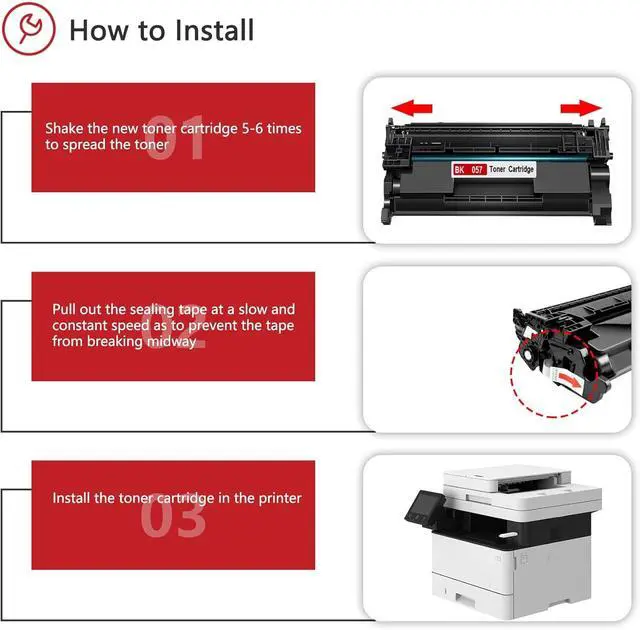 How to Install

01

Shake the new toner cartridge 5-6 times to spread the toner

BK 057 Toner Cartridge

02

Pull out the sealing tape at a slow and constant speed as to prevent the tape from breaking midway

03

Install the toner cartridge in the printer