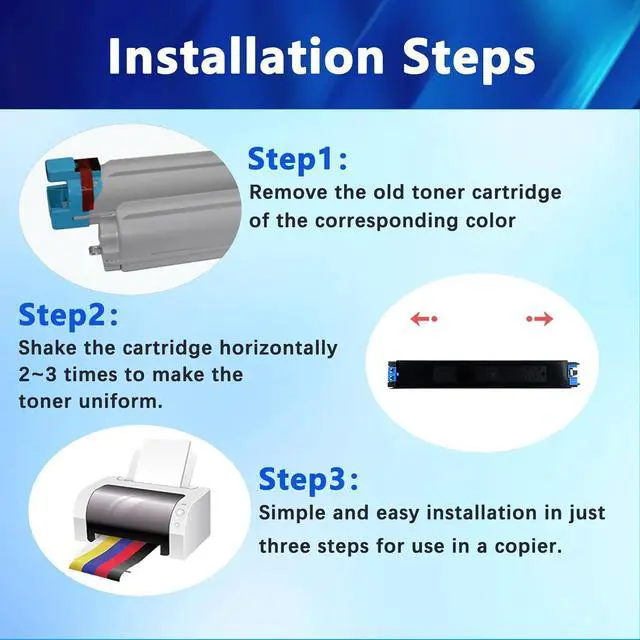 Installation Steps

Step1:
Remove the old toner cartridge of the corresponding color

Step2:
Shake the cartridge horizontally 2~3 times to make the toner uniform.

Step3:
Simple and easy installation in just three steps for use in a copier.